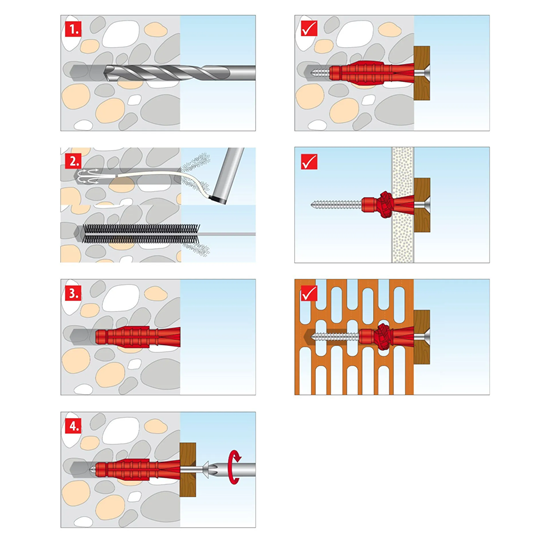 1.

2.

3.

4.